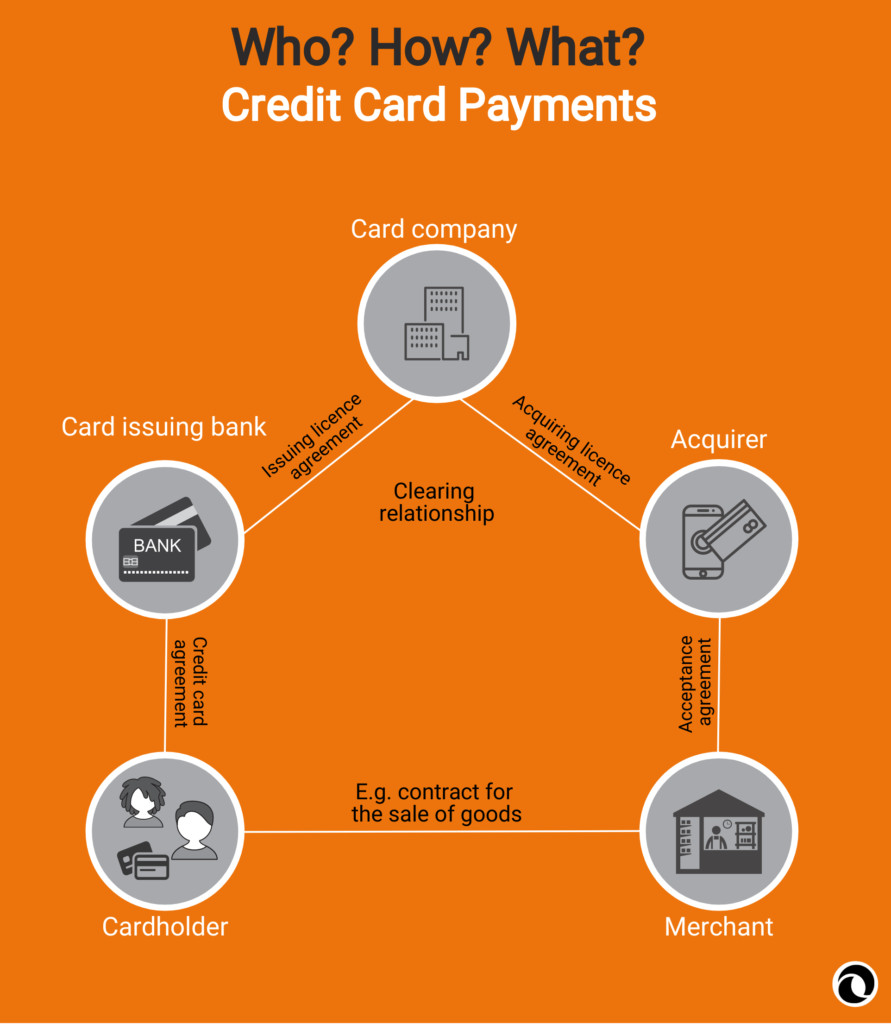 Who? How? What?
Credit Card Payments

Card company

Card issuing bank

Issuing licence agreement

Acquiring licence agreement

Acquirer

Clearing relationship

BANK

Credit card agreement

Acceptance agreement

E.g. contract for the sale of goods

Cardholder

Merchant